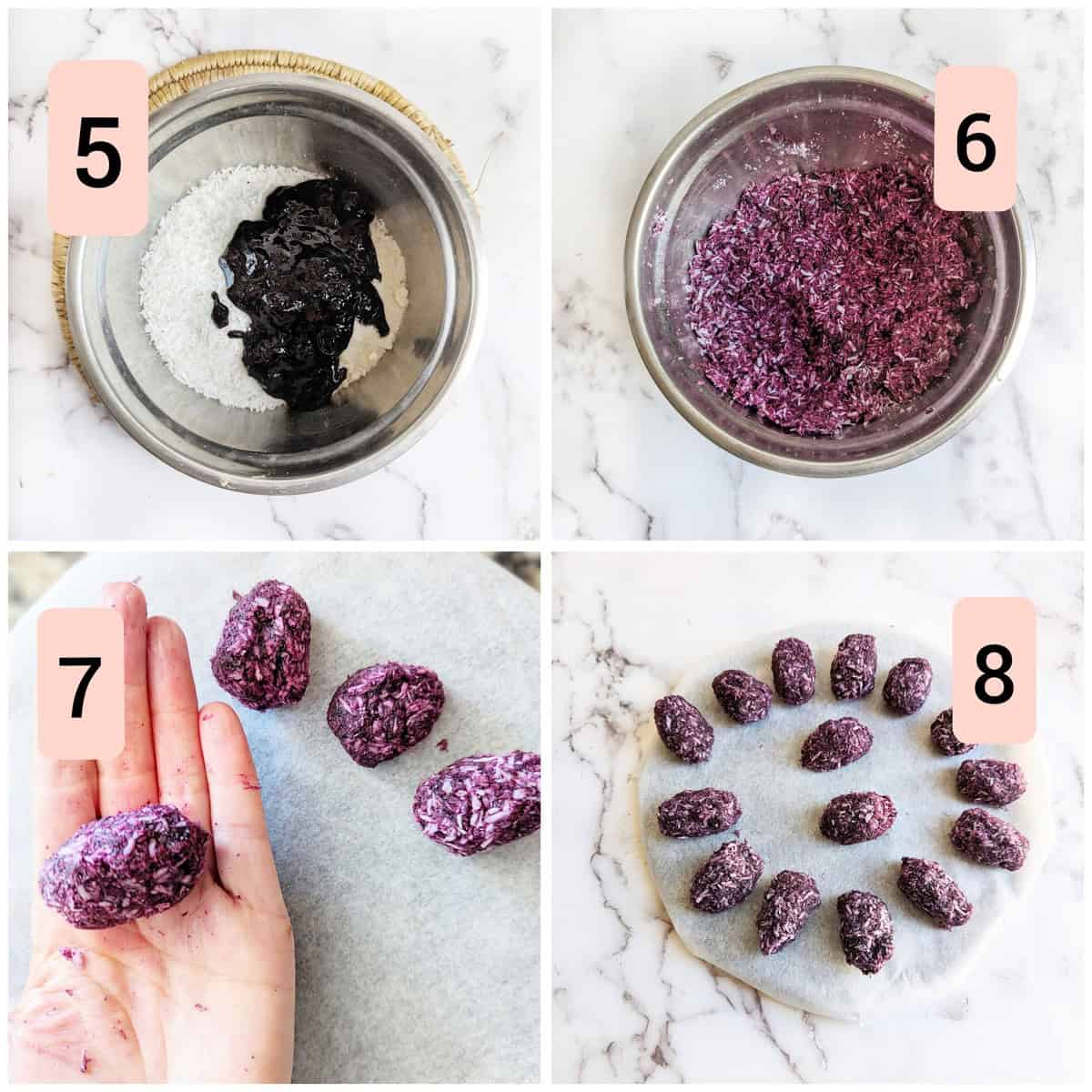 5

6

7

8